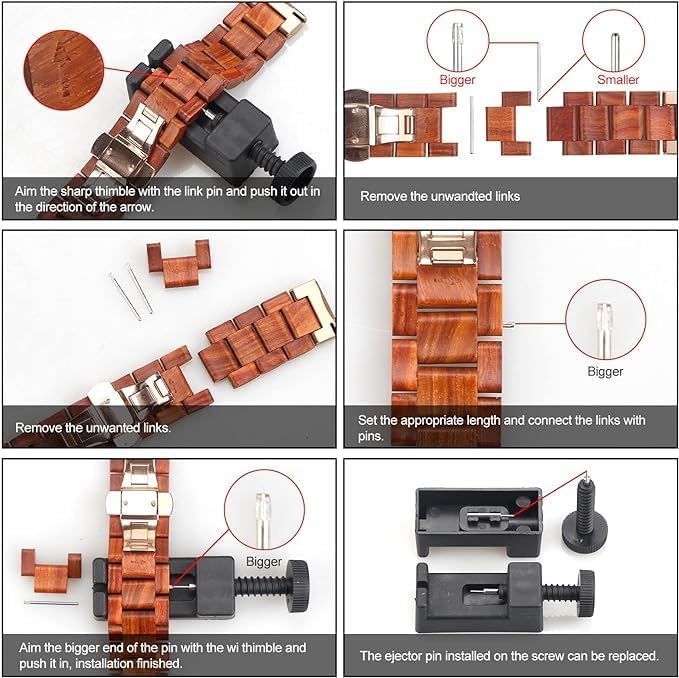 Aim the sharp thimble with the link pin and push it out in the direction of the arrow.

Bigger

Smaller

Remove the unwandted links

Remove the unwanted links.

Bigger

Set the appropriate length and connect the links with pins.

Bigger

Aim the bigger end of the pin with the wi thimble and push it in, installation finished.

The ejector pin installed on the screw can be replaced.