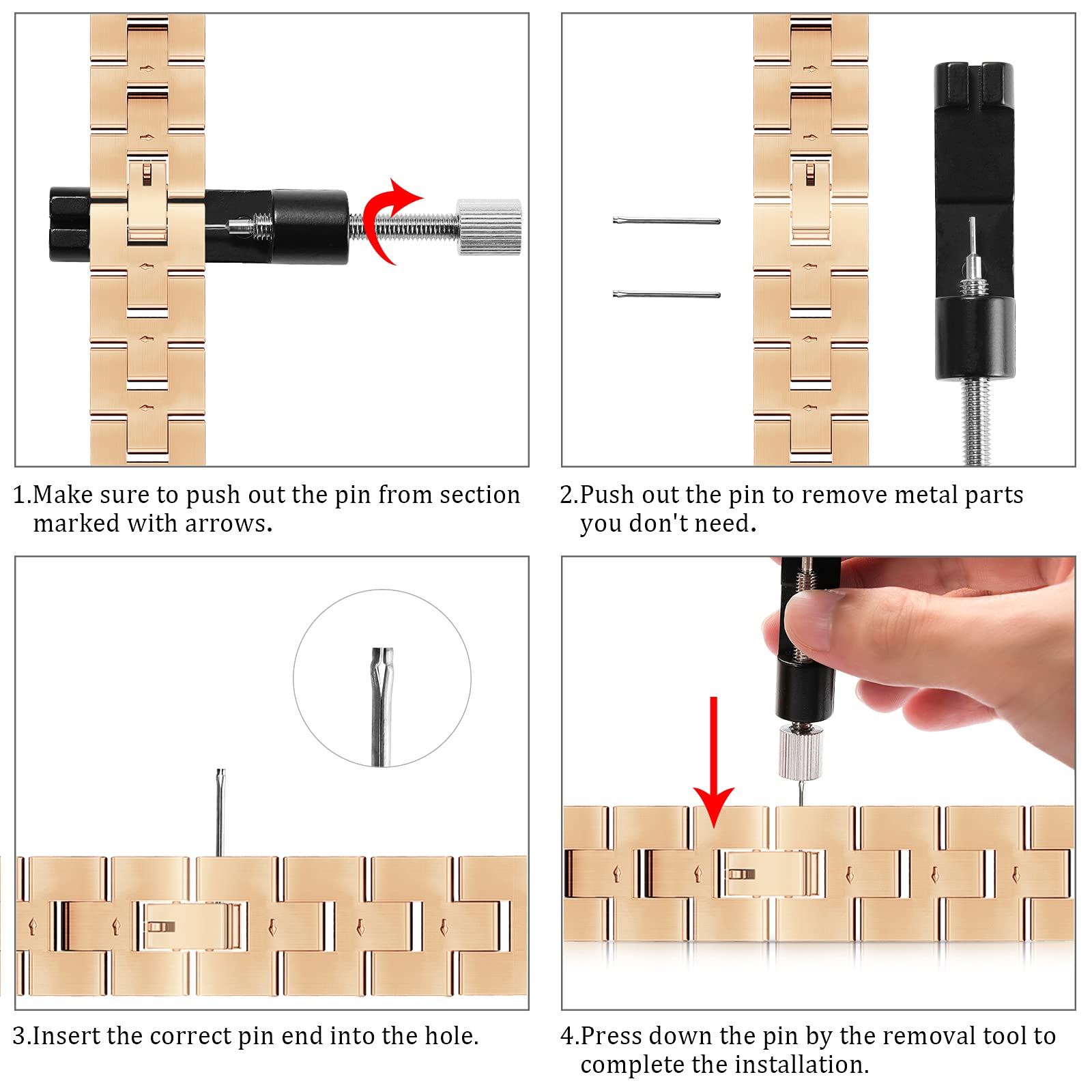 1.Make sure to push out the pin from section marked with arrows.

2.Push out the pin to remove metal parts you don't need.

3.Insert the correct pin end into the hole.

4.Press down the pin by the removal tool to complete the installation.